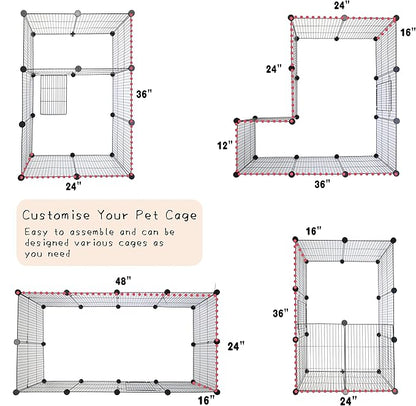 36"

24"

24"

16"

24"

12"

36"

Customise Your Pet Cage

Easy to assemble and can be designed various cages as you need

48"

24"

16"

16"

36"

24"