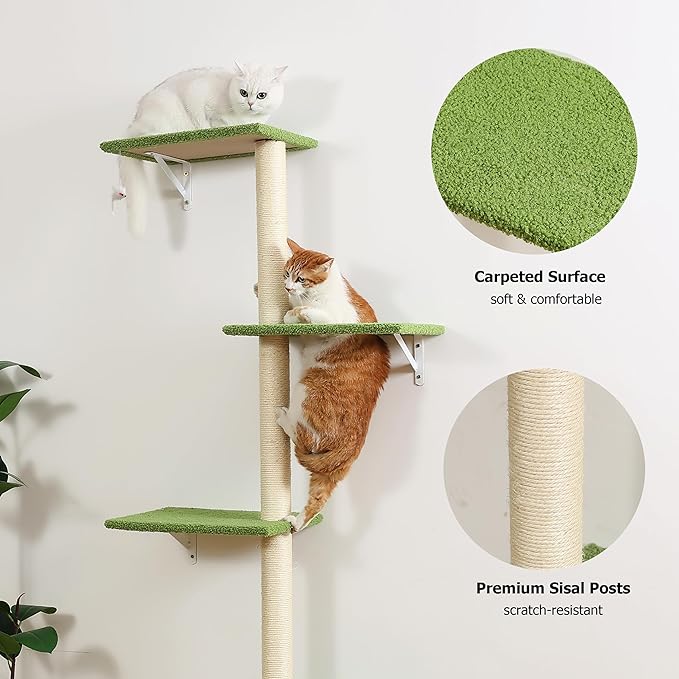 Carpeted Surface
soft & comfortable

Premium Sisal Posts
scratch-resistant