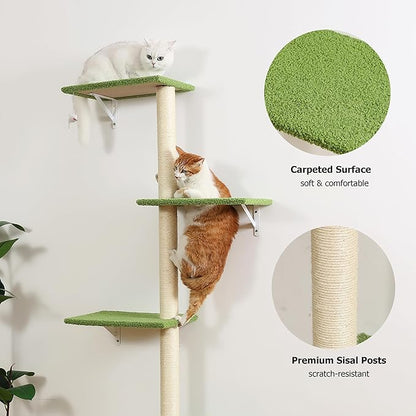 Carpeted Surface
soft & comfortable

Premium Sisal Posts
scratch-resistant