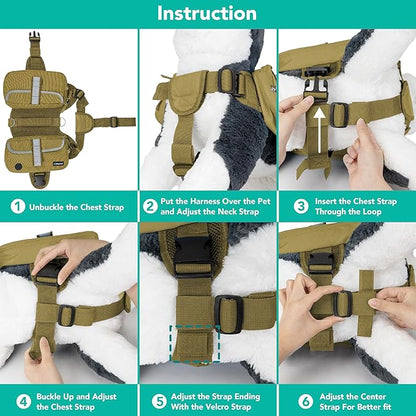 Instruction

1 Unbuckle the Chest Strap

2 Put the Harness Over the Pet and Adjust the Neck Strap

3 Insert the Chest Strap Through the Loop

4 Buckle Up and Adjust the Chest Strap

5 Adjust the Strap Ending With the Velcro Strap

6 Adjust the Center Strap For Better fit