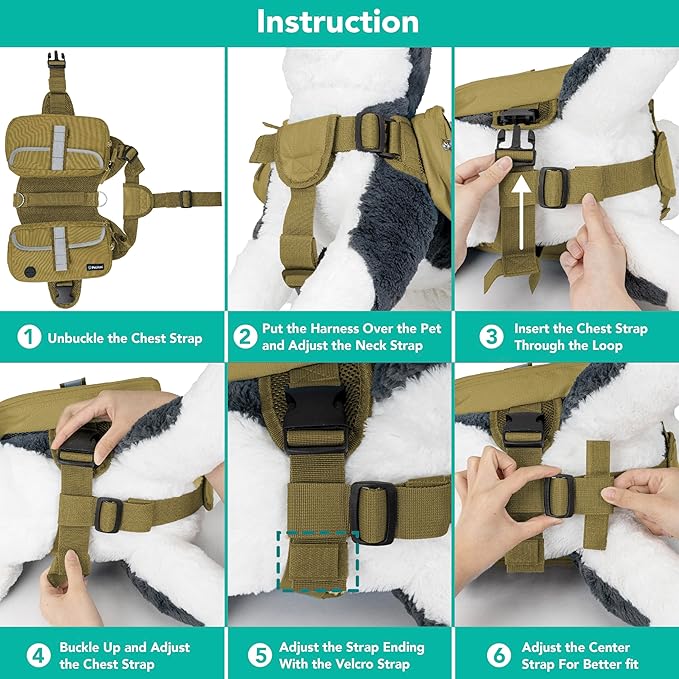 Instruction

1 Unbuckle the Chest Strap

2 Put the Harness Over the Pet and Adjust the Neck Strap

3 Insert the Chest Strap Through the Loop

4 Buckle Up and Adjust the Chest Strap

5 Adjust the Strap Ending With the Velcro Strap

6 Adjust the Center Strap For Better fit