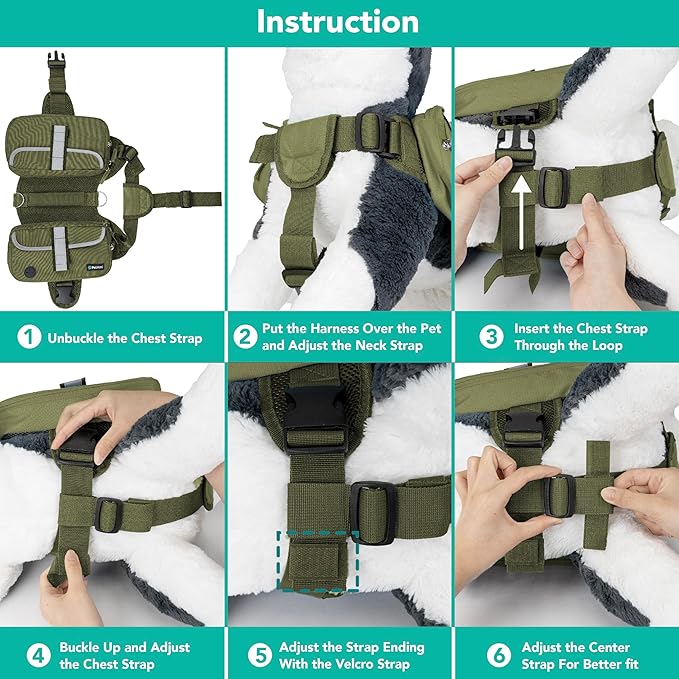 Instruction

1 Unbuckle the Chest Strap

2 Put the Harness Over the Pet and Adjust the Neck Strap

3 Insert the Chest Strap Through the Loop

4 Buckle Up and Adjust the Chest Strap

5 Adjust the Strap Ending With the Velcro Strap

6 Adjust the Center Strap For Better fit