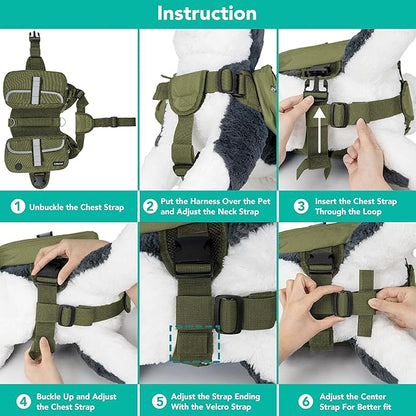 Instruction

1 Unbuckle the Chest Strap

2 Put the Harness Over the Pet and Adjust the Neck Strap

3 Insert the Chest Strap Through the Loop

4 Buckle Up and Adjust the Chest Strap

5 Adjust the Strap Ending With the Velcro Strap

6 Adjust the Center Strap For Better fit