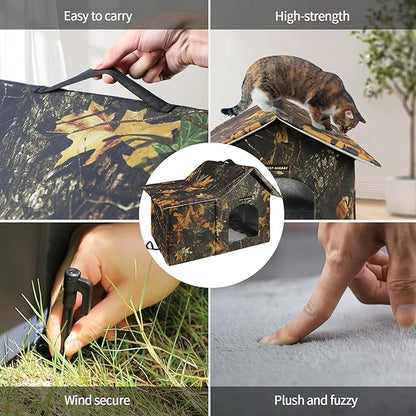 Easy to carry

High-strength

Wind secure

Plush and fuzzy