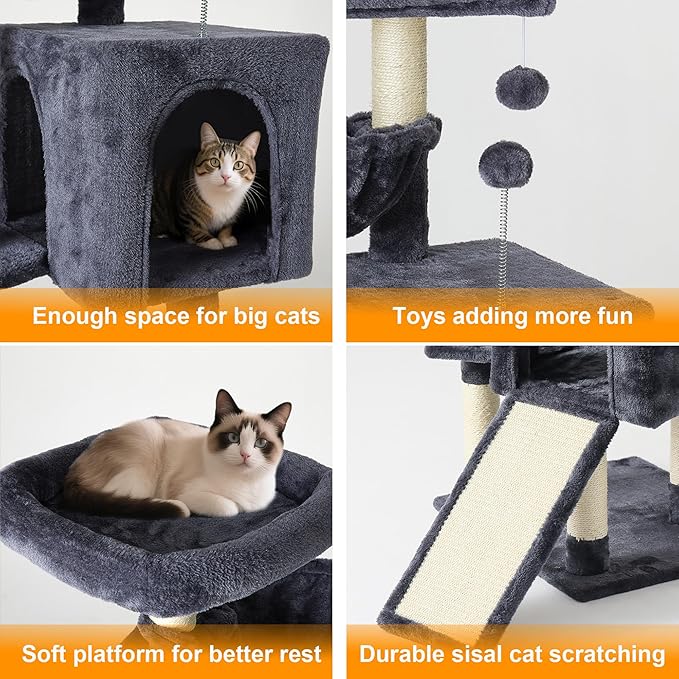 Enough space for big cats

Toys adding more fun

Soft platform for better rest

Durable sisal cat scratching