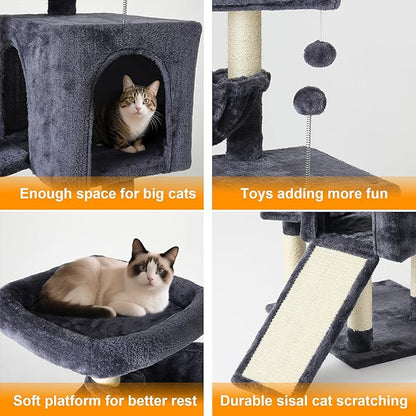 Enough space for big cats

Toys adding more fun

Soft platform for better rest

Durable sisal cat scratching