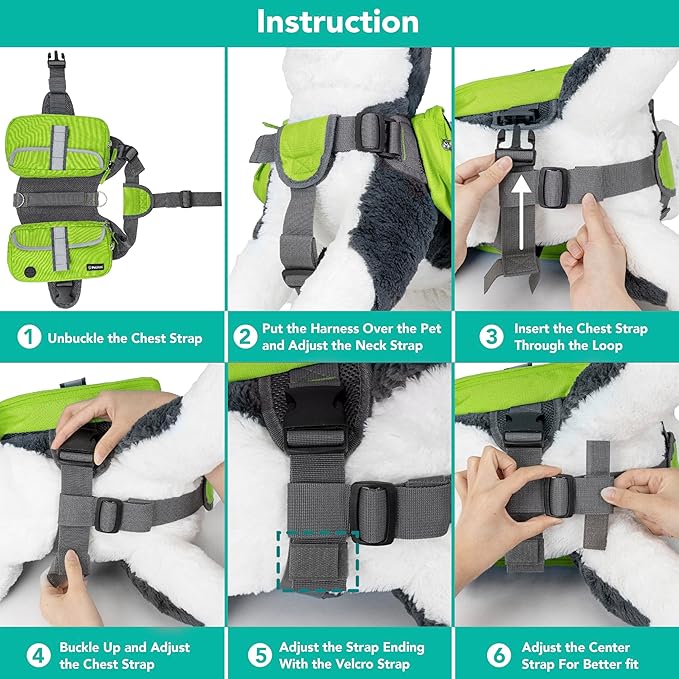 Instruction

1 Unbuckle the Chest Strap

2 Put the Harness Over the Pet and Adjust the Neck Strap

3 Insert the Chest Strap Through the Loop

4 Buckle Up and Adjust the Chest Strap

5 Adjust the Strap Ending With the Velcro Strap

6 Adjust the Center Strap For Better fit