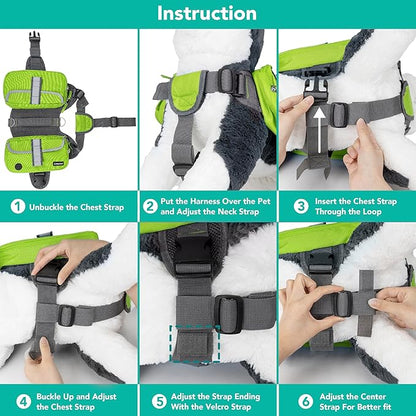 Instruction

1 Unbuckle the Chest Strap

2 Put the Harness Over the Pet and Adjust the Neck Strap

3 Insert the Chest Strap Through the Loop

4 Buckle Up and Adjust the Chest Strap

5 Adjust the Strap Ending With the Velcro Strap

6 Adjust the Center Strap For Better fit