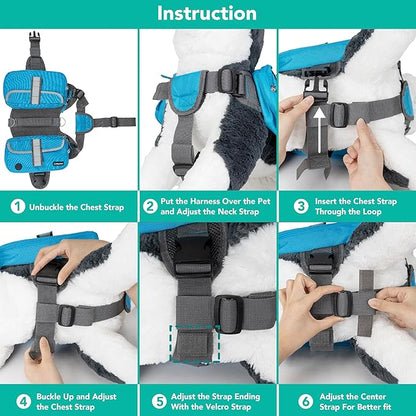 Instruction

1 Unbuckle the Chest Strap

2 Put the Harness Over the Pet and Adjust the Neck Strap

3 Insert the Chest Strap Through the Loop

4 Buckle Up and Adjust the Chest Strap

5 Adjust the Strap Ending With the Velcro Strap

6 Adjust the Center Strap For Better fit