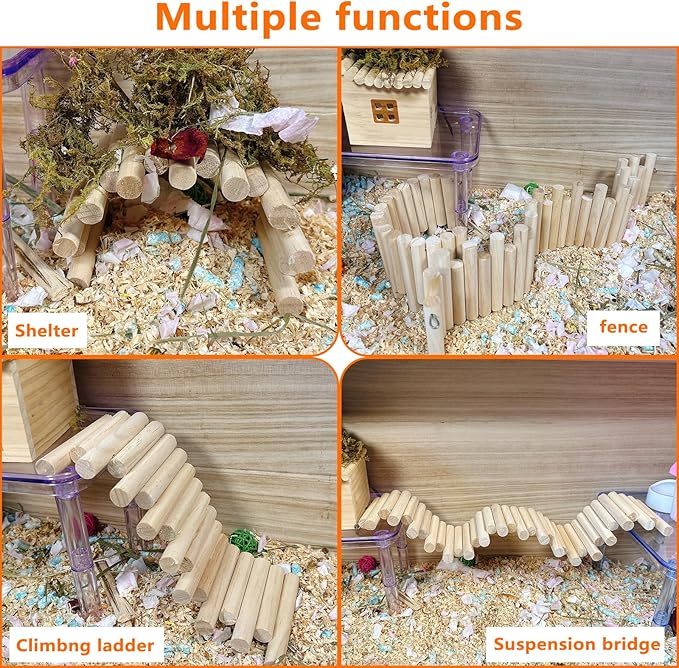 Multiple functions

Shelter

fence

Climbng ladder

Suspension bridge